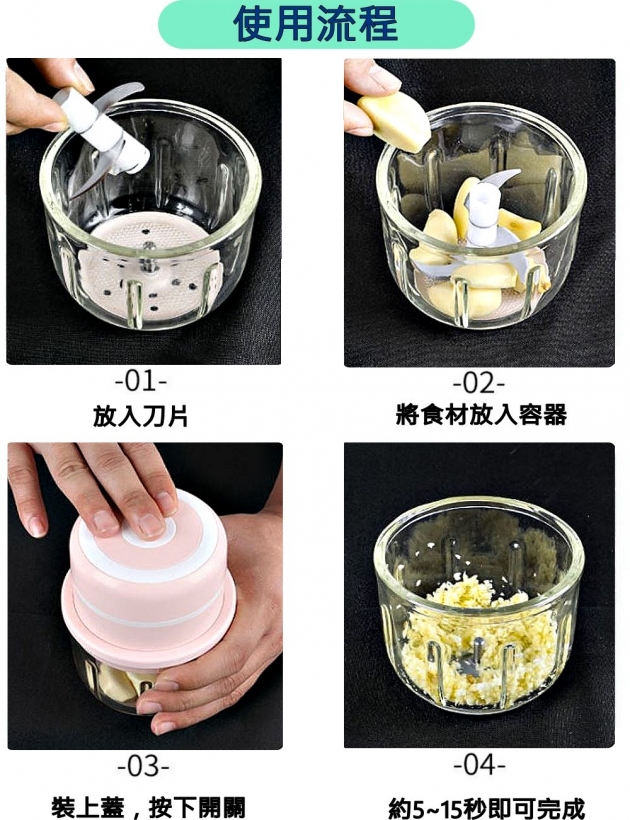 使用流程

-01-
放入刀片

-02-
將食材放入容器

-03-
裝上蓋，按下開關

-04-
約5~15秒即可完成